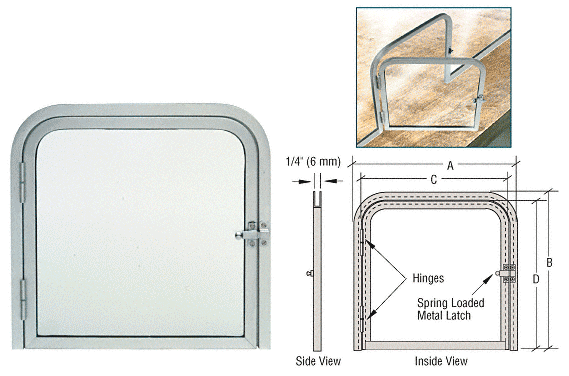 1/4" (6 mm)

A

C

B

D

Hinges

Spring Loaded Metal Latch

Side View

Inside View